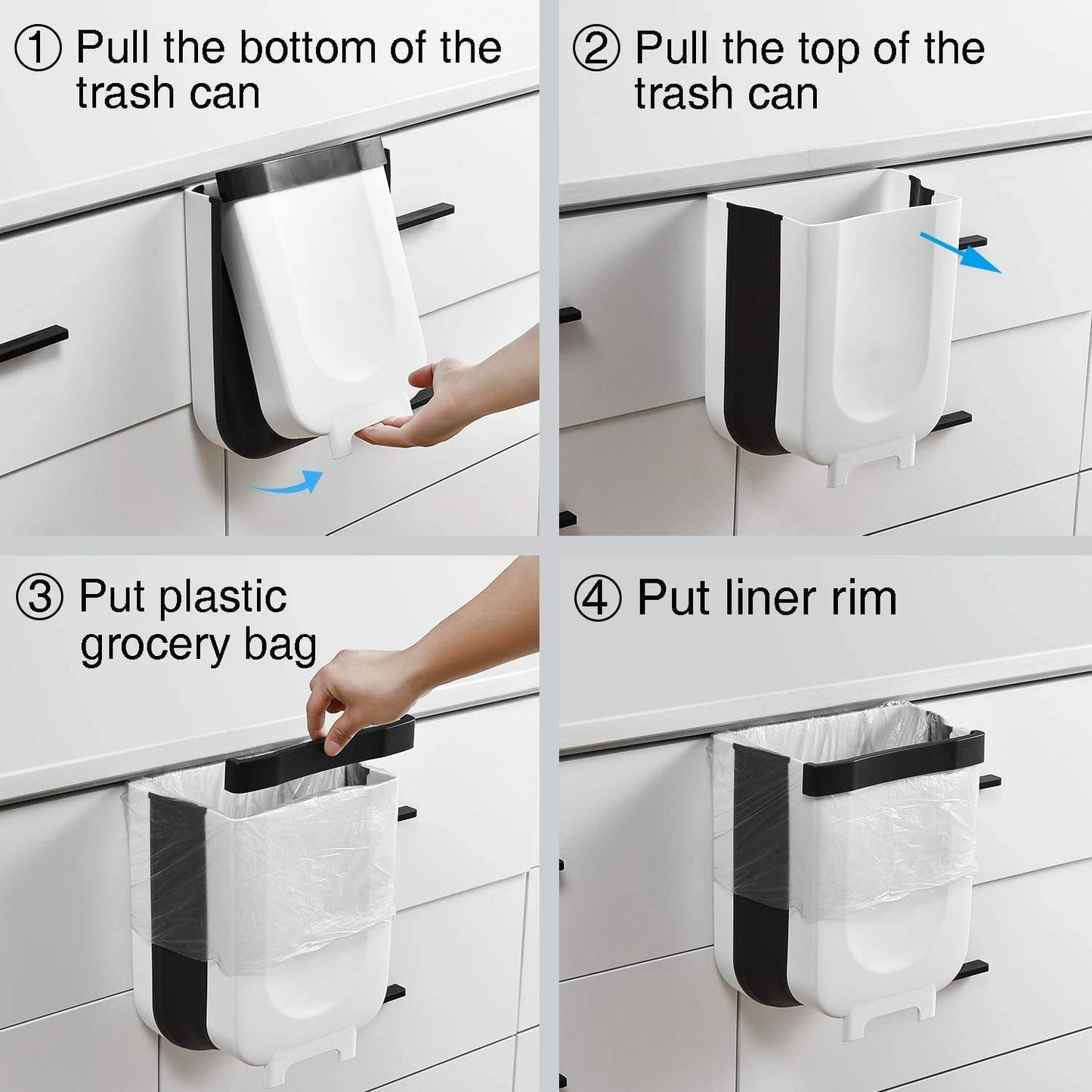 ① Pull the bottom of the trash can

② Pull the top of the trash can

③ Put plastic grocery bag

④ Put liner rim